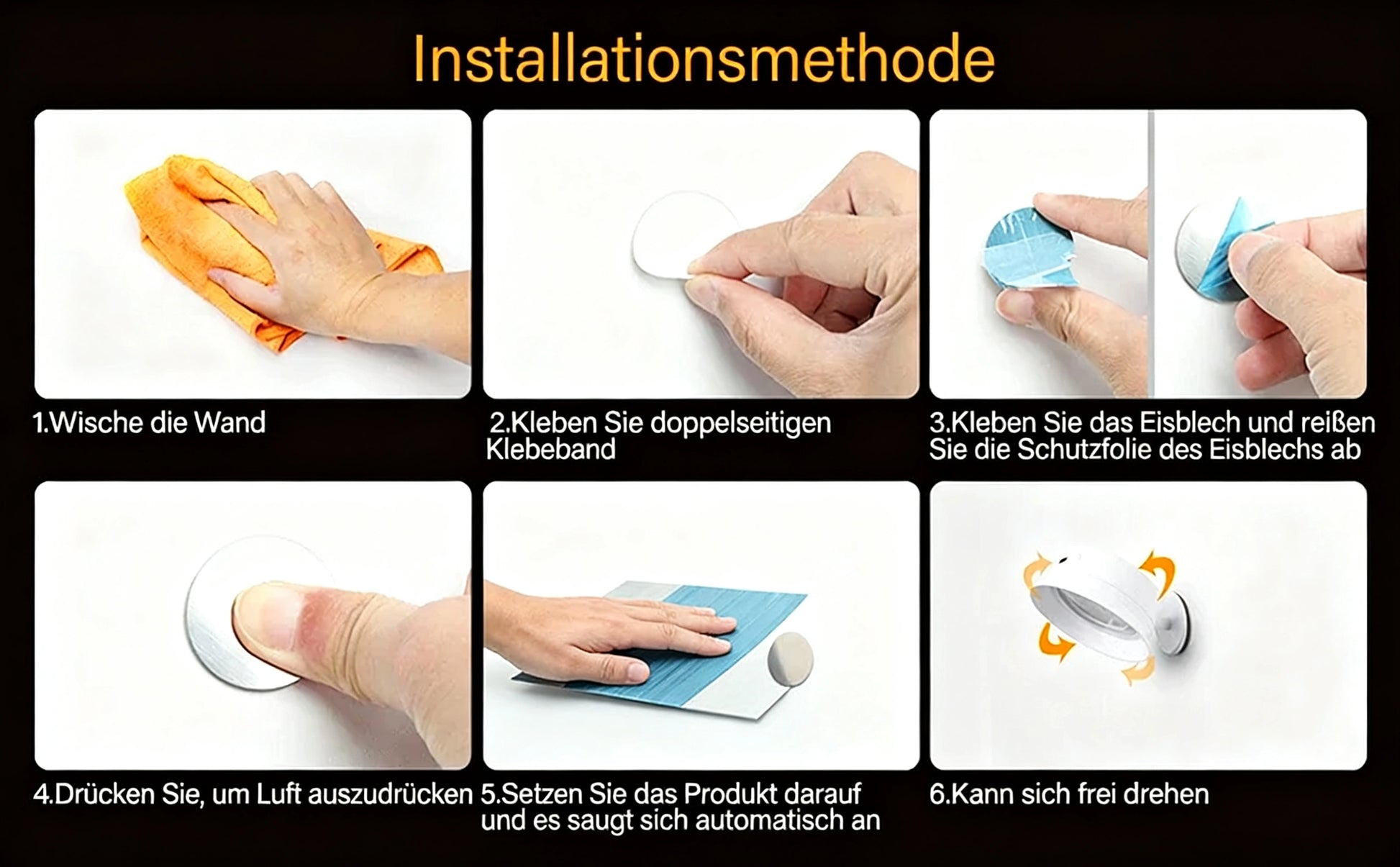 Installationsmethode

1.Wische die Wand

2.Kleben Sie doppelseitigen Klebeband

3.Kleben Sie das Eisblech und reißen Sie die Schutzfolie des Eisblechs ab

4.Drücken Sie, um Luft auszudrücken

5.Setzen Sie das Produkt darauf und es saugt sich automatisch an

6.Kann sich frei drehen